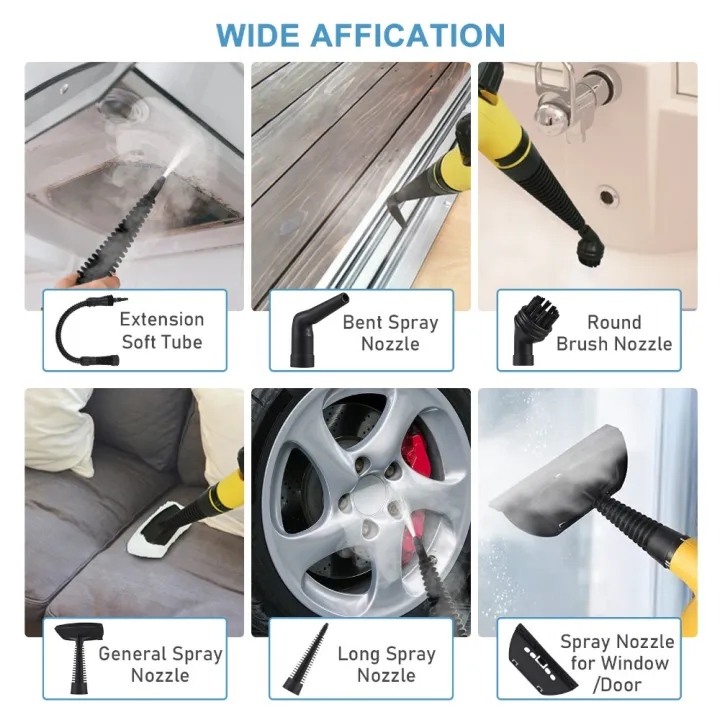 WIDE AFFICATION

Extension Soft Tube

Bent Spray Nozzle

Round Brush Nozzle

General Spray Nozzle

Long Spray Nozzle

Spray Nozzle for Window /Door