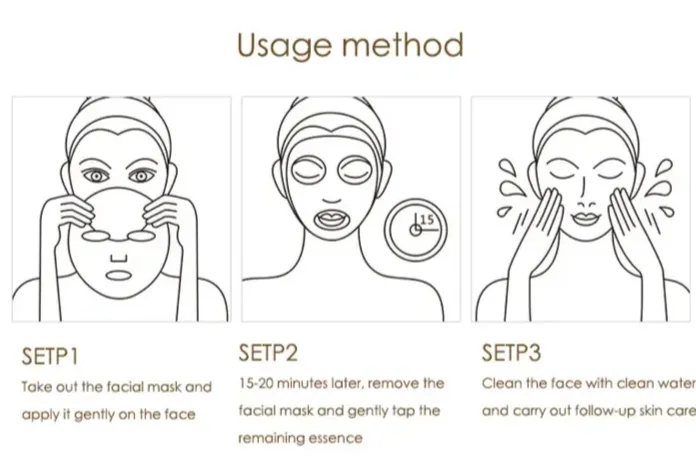 Usage method

15

SETP1
Take out the facial mask and apply it gently on the face

SETP2
15-20 minutes later, remove the facial mask and gently tap the remaining essence

SETP3
Clean the face with clean water and carry out follow-up skin care