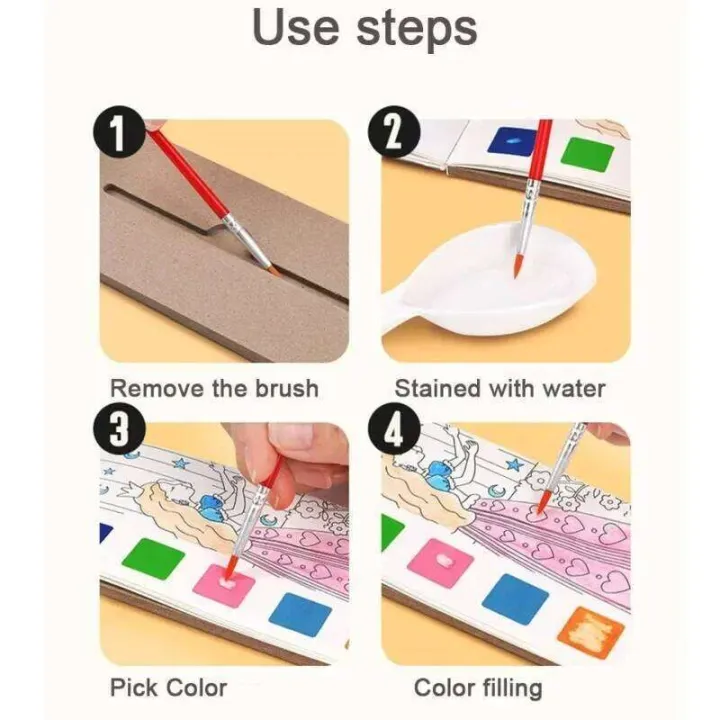 Use steps

1

Remove the brush

2

Stained with water

3

Pick Color

4

Color filling