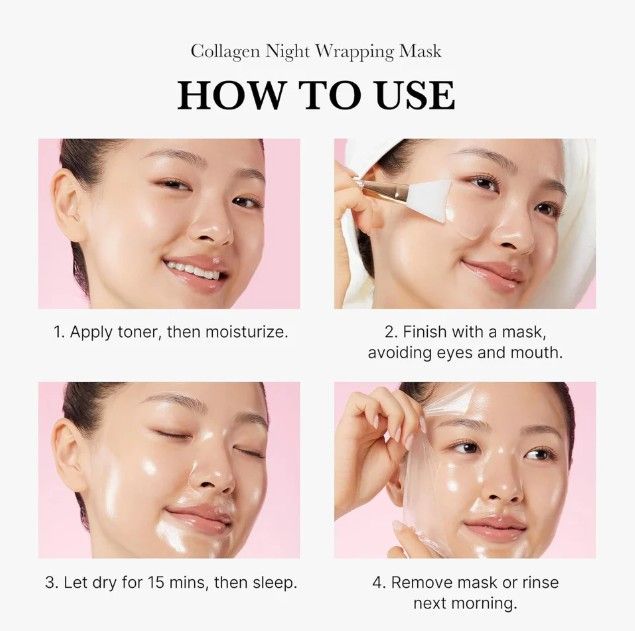 Collagen Night Wrapping Mask

HOW TO USE

1. Apply toner, then moisturize.

2. Finish with a mask, avoiding eyes and mouth.

3. Let dry for 15 mins, then sleep.

4. Remove mask or rinse next morning.