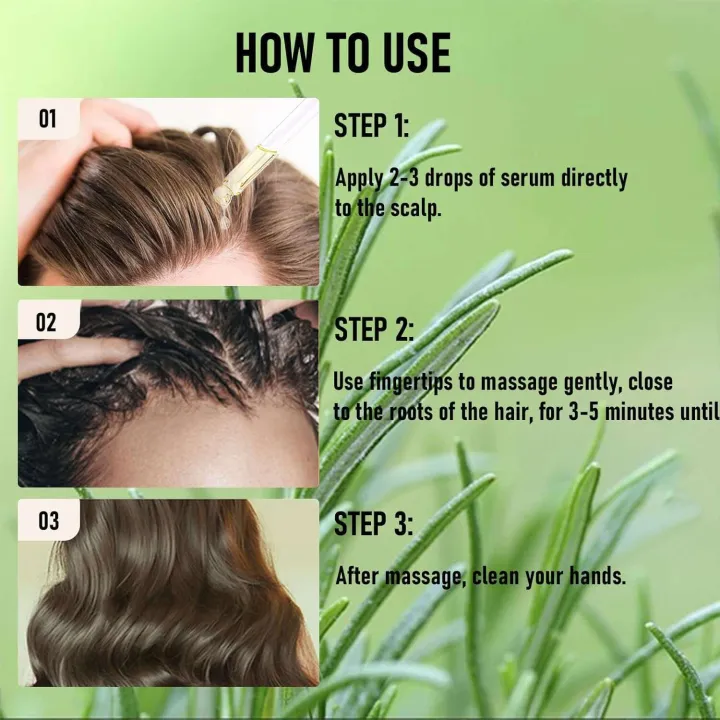 HOW TO USE

01

STEP 1:

Apply 2-3 drops of serum directly to the scalp.

02

STEP 2:

Use fingertips to massage gently, close to the roots of the hair, for 3-5 minutes until

03

STEP 3:

After massage, clean your hands.