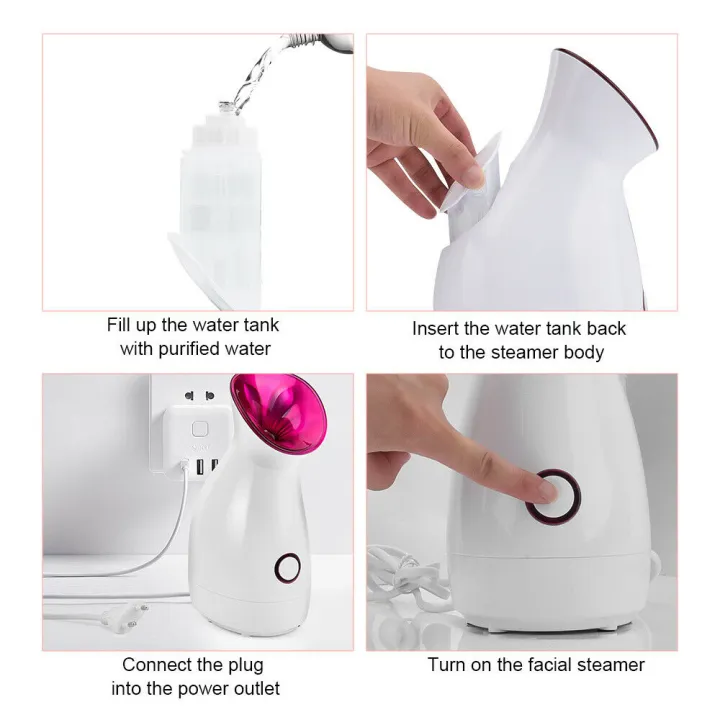 Fill up the water tank with purified water

Insert the water tank back to the steamer body

Connect the plug into the power outlet

Turn on the facial steamer