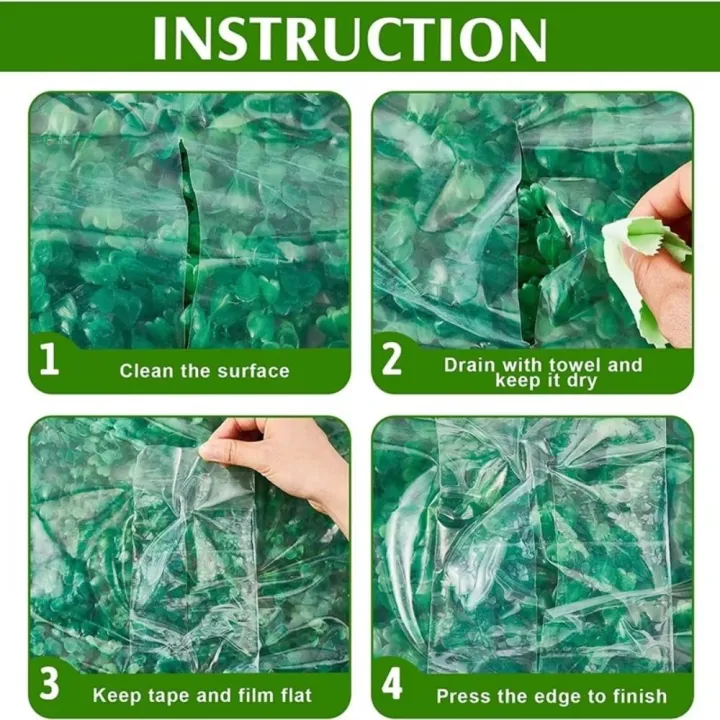 INSTRUCTION

1 Clean the surface

2 Drain with towel and keep it dry

3 Keep tape and film flat

4 Press the edge to finish