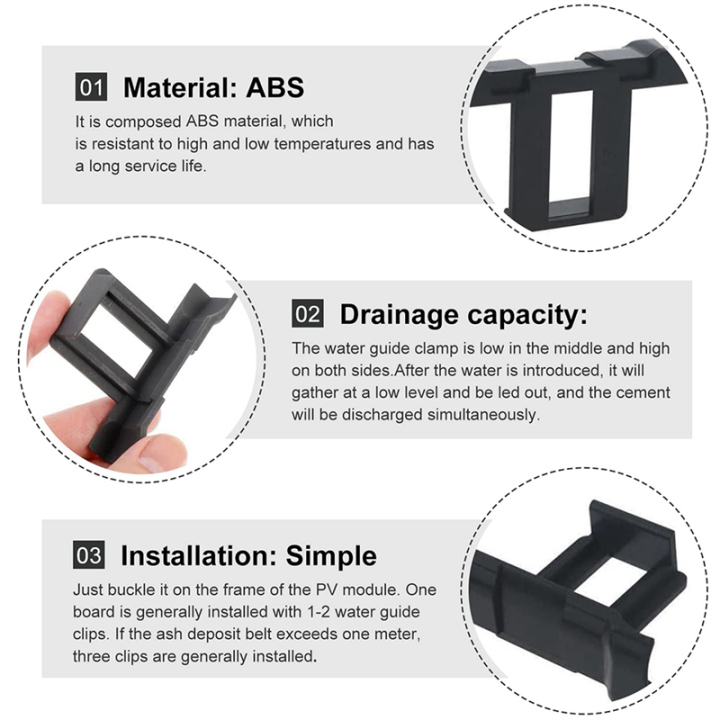 01 Material: ABS

It is composed ABS material, which is resistant to high and low temperatures and has a long service life.

02 Drainage capacity:

The water guide clamp is low in the middle and high on both sides.After the water is introduced, it will gather at a low level and be led out, and the cement will be discharged simultaneously.

03 Installation: Simple

Just buckle it on the frame of the PV module. One board is generally installed with 1-2 water guide clips. If the ash deposit belt exceeds one meter, three clips are generally installed.