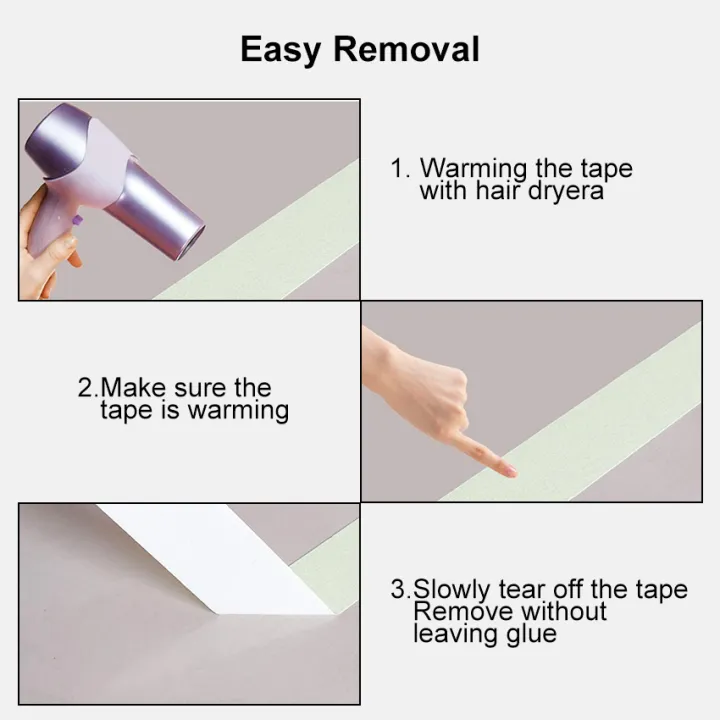 Easy Removal

1. Warming the tape with hair dryera

2.Make sure the tape is warming

3.Slowly tear off the tape Remove without leaving glue