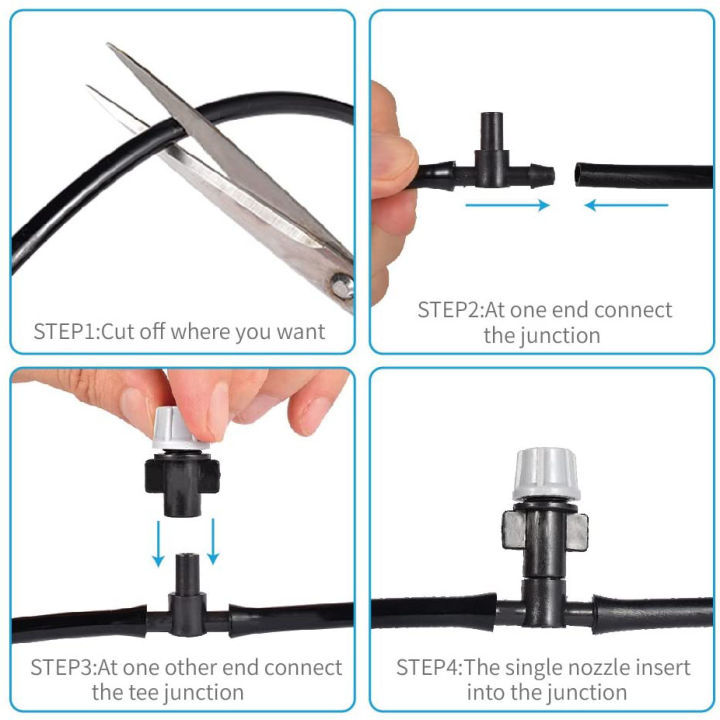 STEP1:Cut off where you want

STEP2:At one end connect the junction

STEP3:At one other end connect the tee junction

STEP4:The single nozzle insert into the junction