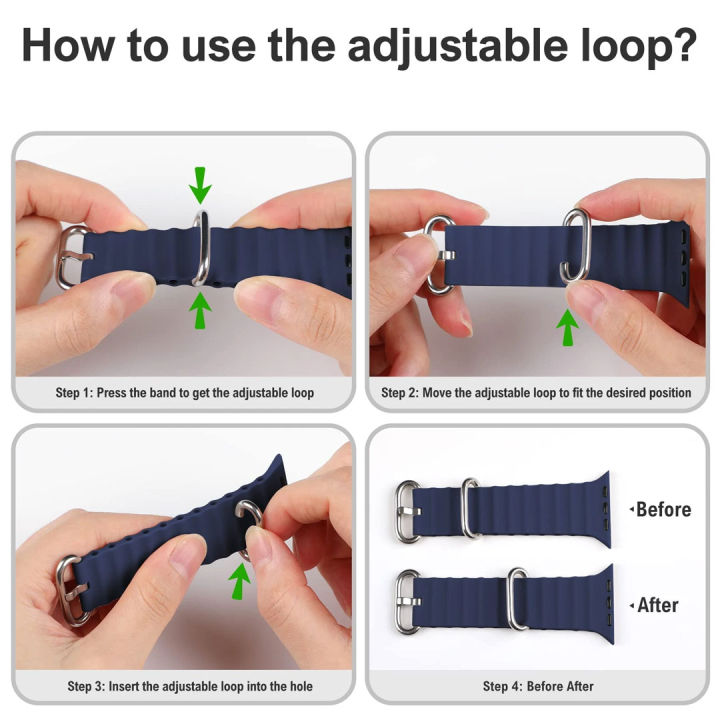 How to use the adjustable loop?

Step 1: Press the band to get the adjustable loop

Step 2: Move the adjustable loop to fit the desired position

Step 3: Insert the adjustable loop into the hole

Before

After

Step 4: Before After