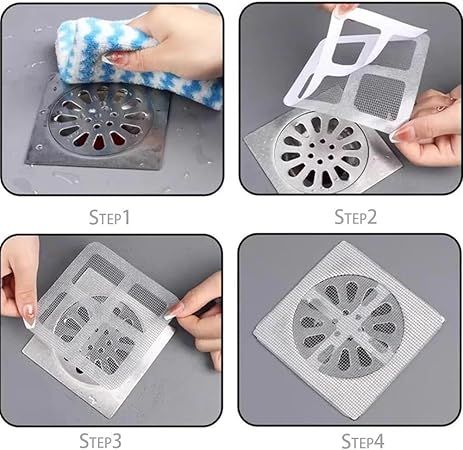 STEP1

STEP2

STEP3

STEP4