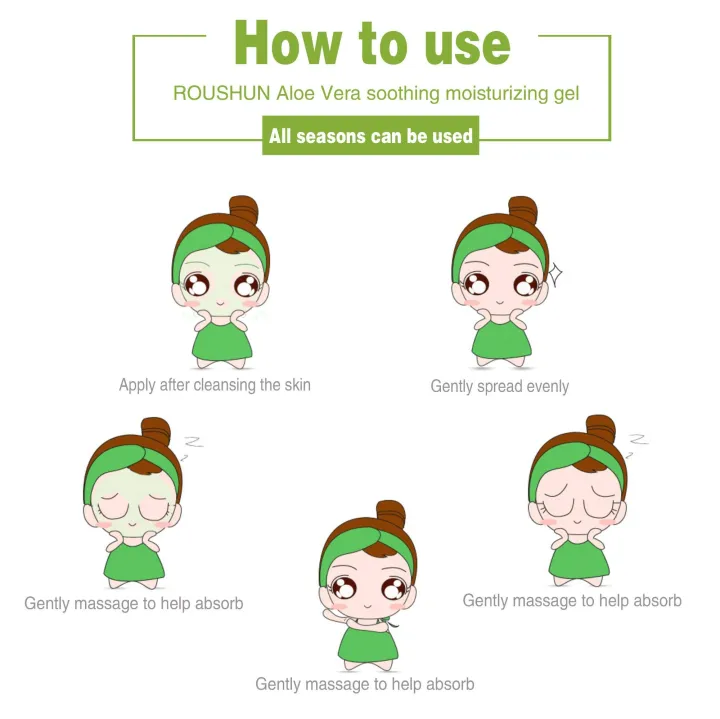 How to use

ROUSHUN Aloe Vera soothing moisturizing gel

All seasons can be used

Apply after cleansing the skin

Gently spread evenly

Gently massage to help absorb

Gently massage to help absorb

Gently massage to help absorb