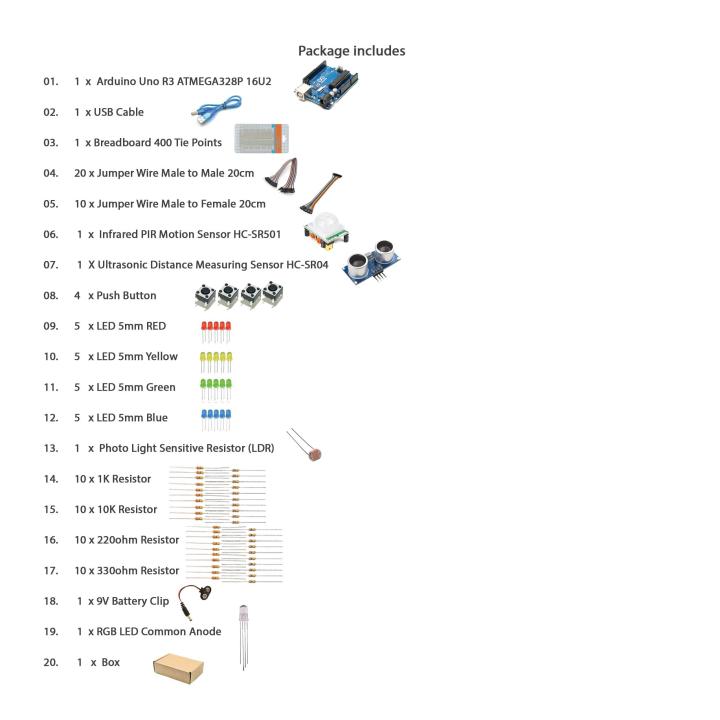 Package includes

01. 1 x Arduino Uno R3 ATMEGA328P 16U2

02. 1 x USB Cable

03. 1 x Breadboard 400 Tie Points

04. 20 x Jumper Wire Male to Male 20cm

05. 10 x Jumper Wire Male to Female 20cm

06. 1 x Infrared PIR Motion Sensor HC-SR501

07. 1 X Ultrasonic Distance Measuring Sensor HC-SR04

08. 4 x Push Button

09. 5 x LED 5mm RED

10. 5 x LED 5mm Yellow

11. 5 x LED 5mm Green

12. 5 x LED 5mm Blue

13. 1 x Photo Light Sensitive Resistor (LDR)

14. 10 x 1K Resistor

15. 10 x 10K Resistor

16. 10 x 220ohm Resistor

17. 10 x 330ohm Resistor

18. 1 x 9V Battery Clip

19. 1 x RGB LED Common Anode

20. 1 x Box