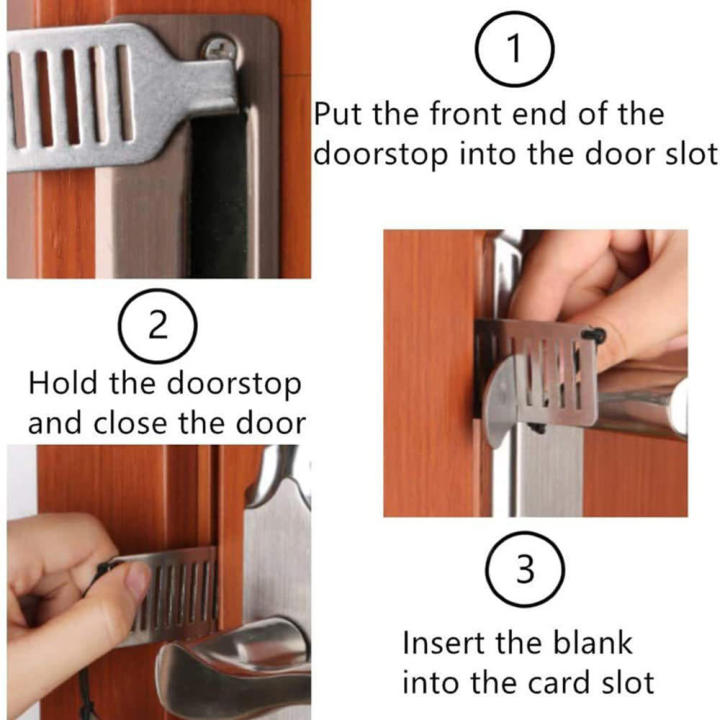 1
Put the front end of the doorstop into the door slot

2
Hold the doorstop and close the door

3
Insert the blank into the card slot