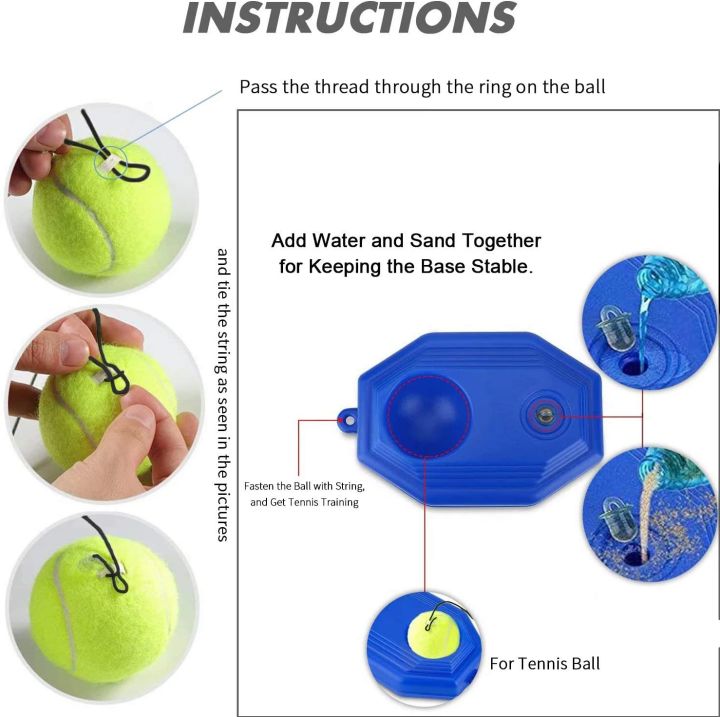 INSTRUCTIONS

Pass the thread through the ring on the ball

and tie the string as seen in the pictures

Add Water and Sand Together for Keeping the Base Stable.

Fasten the Ball with String, and Get Tennis Training

For Tennis Ball