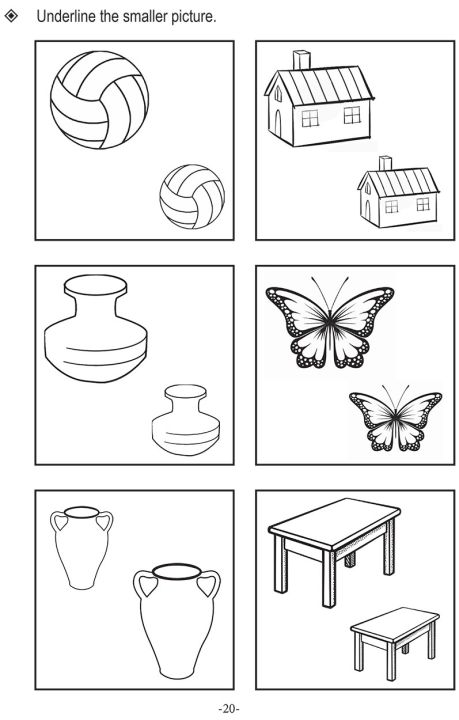 ◈ Underline the smaller picture.

-20-