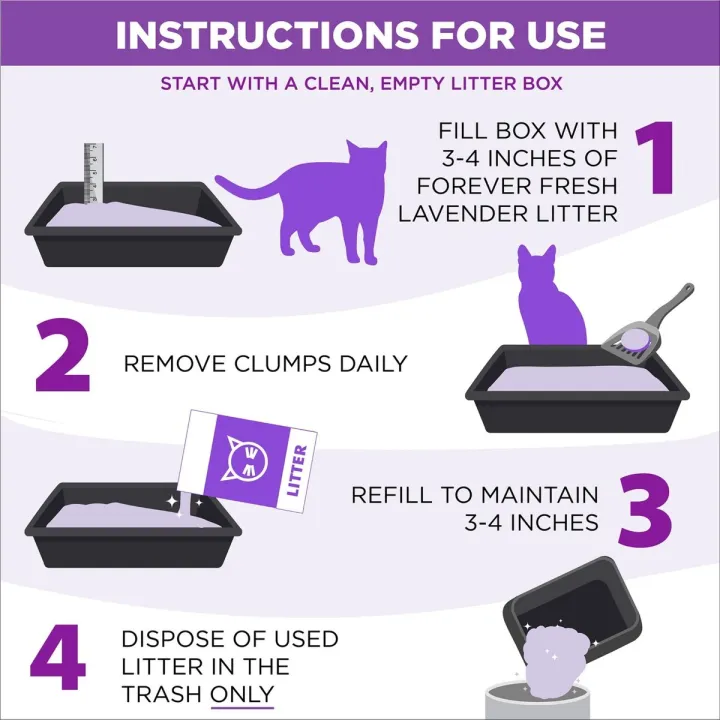 INSTRUCTIONS FOR USE

START WITH A CLEAN, EMPTY LITTER BOX

FILL BOX WITH 3-4 INCHES OF FOREVER FRESH LAVENDER LITTER

1

2

REMOVE CLUMPS DAILY

LITTER

REFILL TO MAINTAIN 3-4 INCHES

3

4

DISPOSE OF USED LITTER IN THE TRASH ONLY