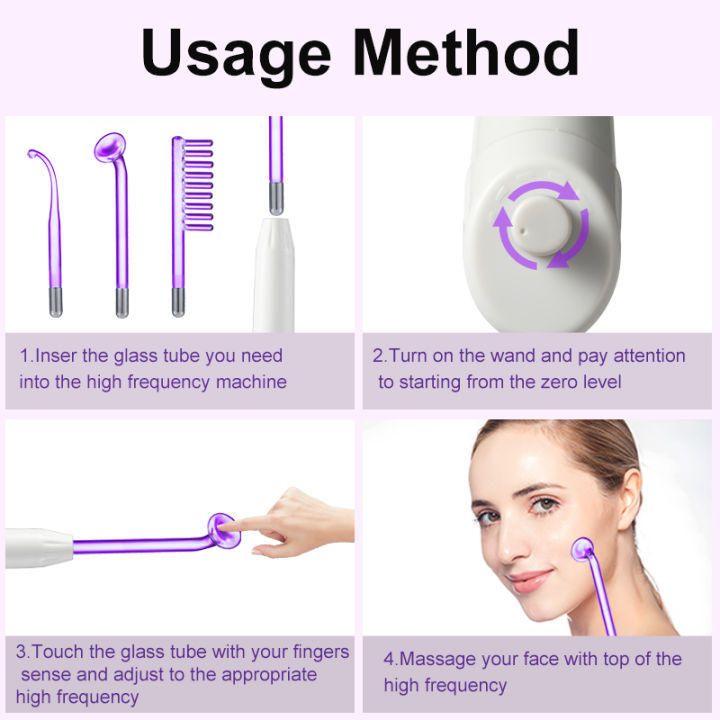 Usage Method

1.Inser the glass tube you need into the high frequency machine

2.Turn on the wand and pay attention to starting from the zero level

3.Touch the glass tube with your fingers sense and adjust to the appropriate high frequency

4.Massage your face with top of the high frequency