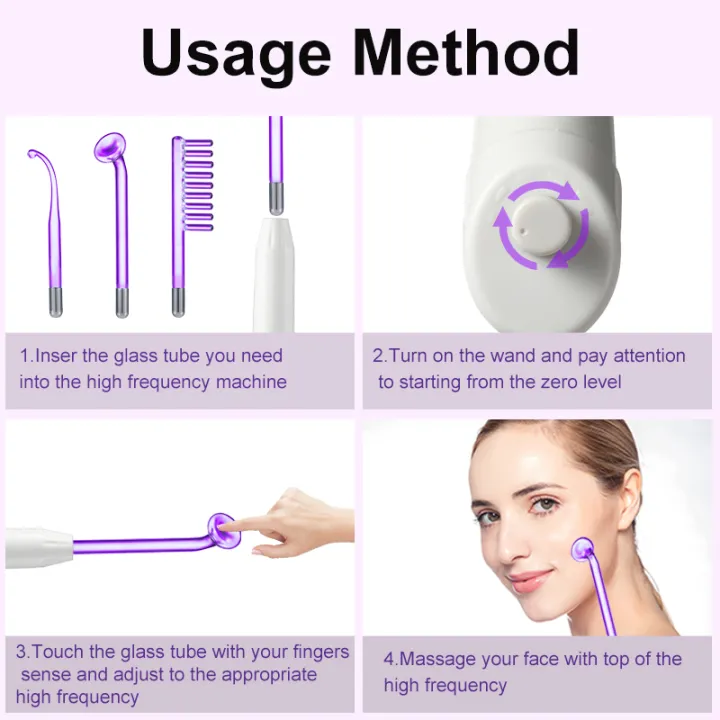 Usage Method

1.Inser the glass tube you need into the high frequency machine

2.Turn on the wand and pay attention to starting from the zero level

3.Touch the glass tube with your fingers sense and adjust to the appropriate high frequency

4.Massage your face with top of the high frequency