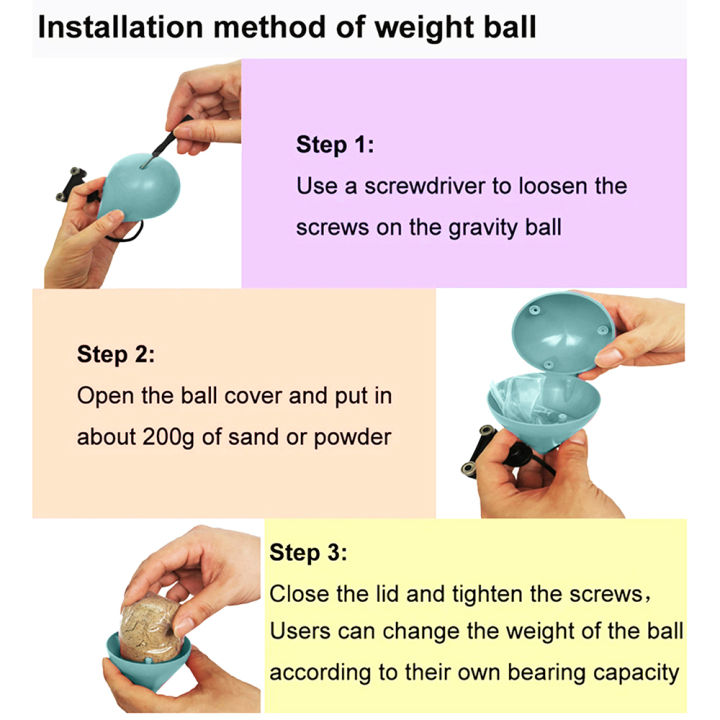 Installation method of weight ball

Step 1:
Use a screwdriver to loosen the screws on the gravity ball

Step 2:
Open the ball cover and put in about 200g of sand or powder

Step 3:
Close the lid and tighten the screws，
Users can change the weight of the ball according to their own bearing capacity