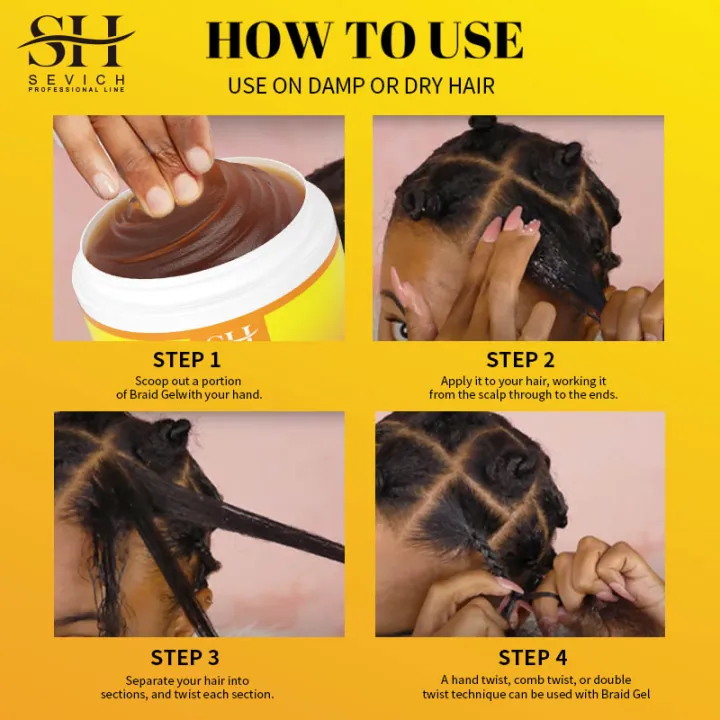 SH
SEVICH
PROFESSIONAL LINE

HOW TO USE

USE ON DAMP OR DRY HAIR

SH

STEP 1
Scoop out a portion of Braid Gelwith your hand.

STEP 2
Apply it to your hair, working it from the scalp through to the ends.

STEP 3
Separate your hair into sections, and twist each section.

STEP 4
A hand twist, comb twist, or double twist technique can be used with Braid Gel