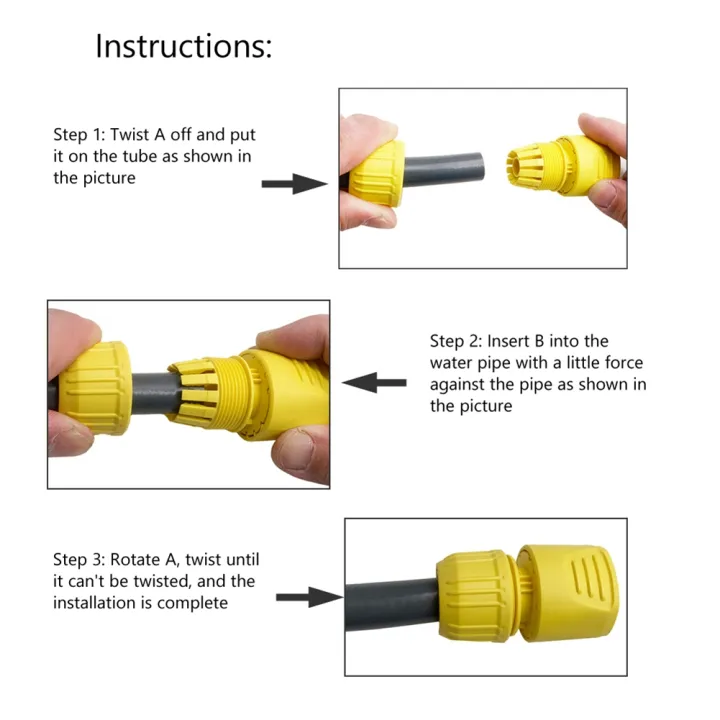 Instructions:

Step 1: Twist A off and put it on the tube as shown in the picture

Step 2: Insert B into the water pipe with a little force against the pipe as shown in the picture

Step 3: Rotate A, twist until it can't be twisted, and the installation is complete