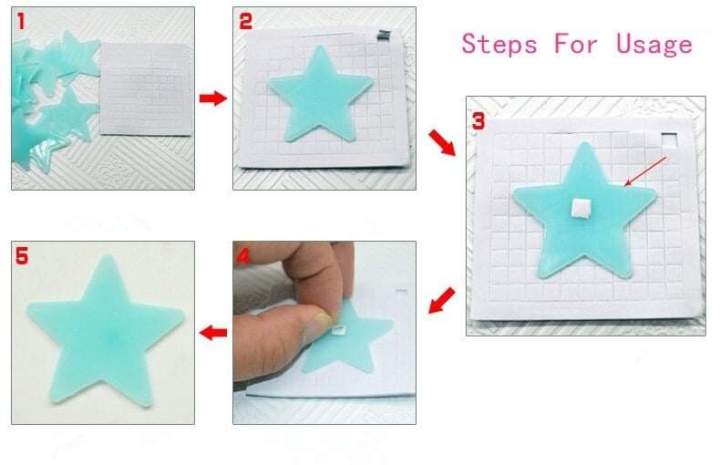 1

2

Steps For Usage

3

5

4