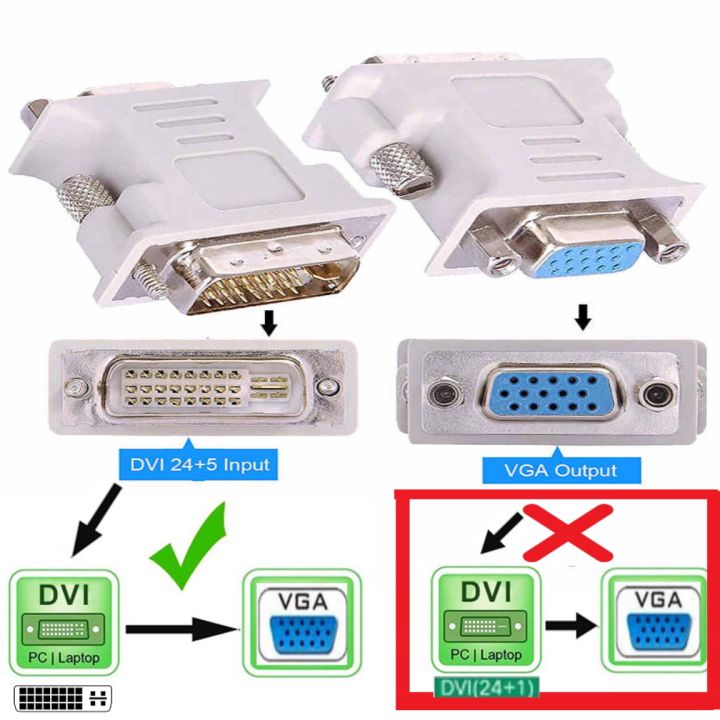 DVI 24+5 Input

VGA Output

DVI

PC | Laptop

VGA

DVI

PC | Laptop

VGA

DVI(24+1)