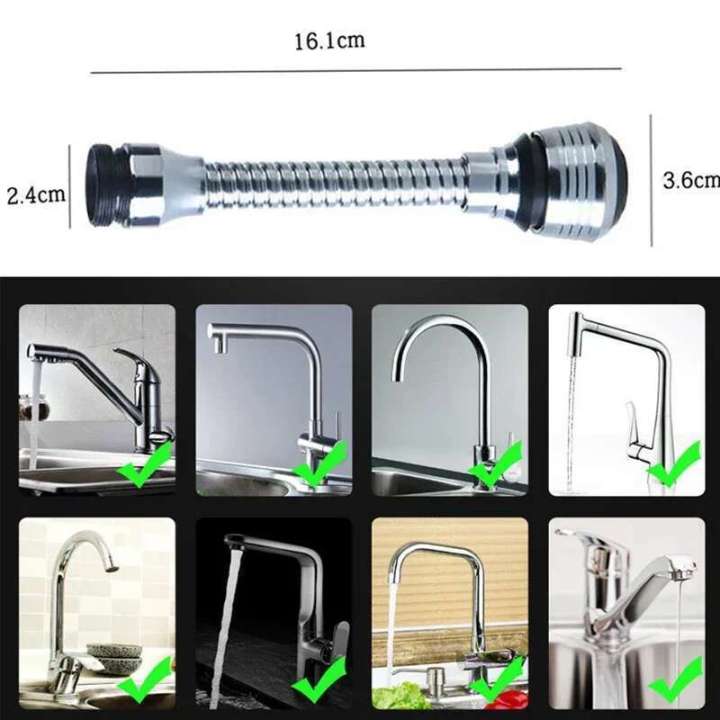 16.1cm

2.4cm

3.6cm