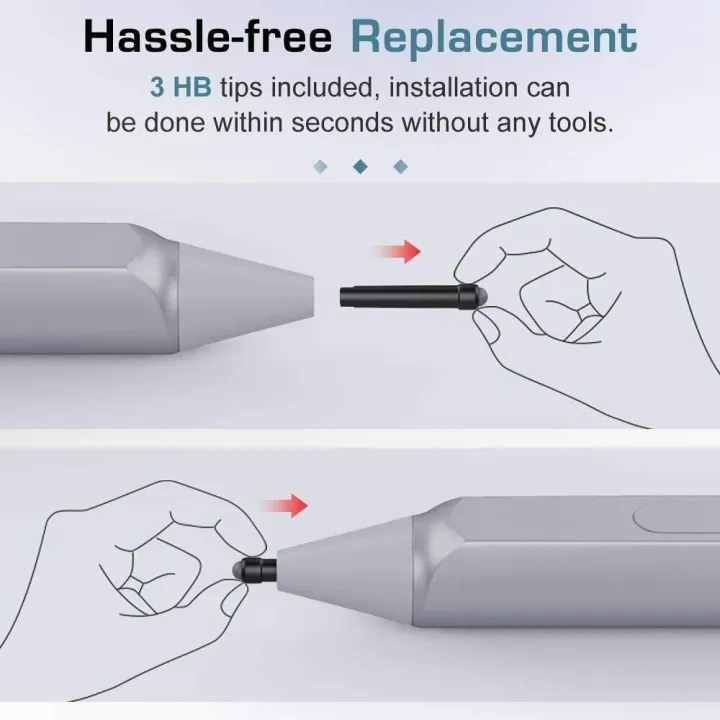 Hassle-free Replacement

3 HB tips included, installation can be done within seconds without any tools.