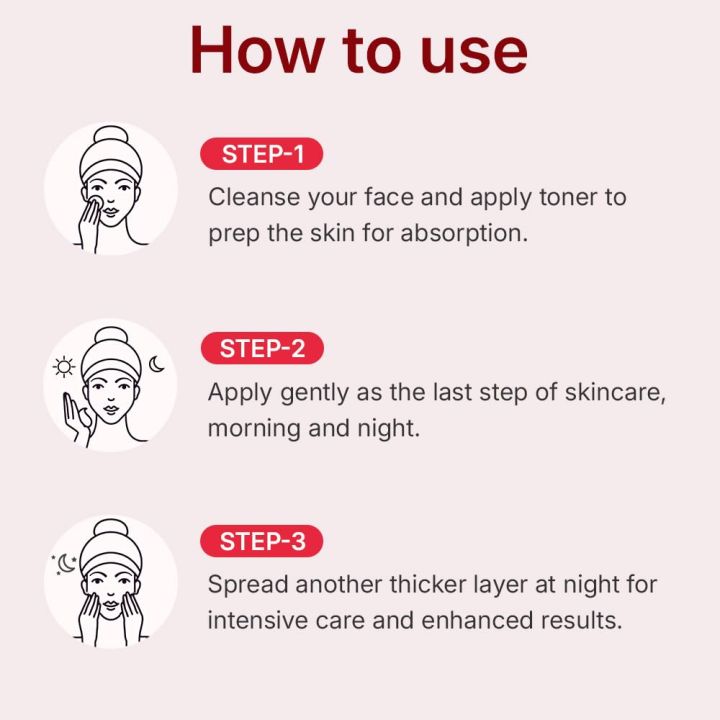 How to use

STEP-1

Cleanse your face and apply toner to prep the skin for absorption.

STEP-2

Apply gently as the last step of skincare, morning and night.

STEP-3

Spread another thicker layer at night for intensive care and enhanced results.