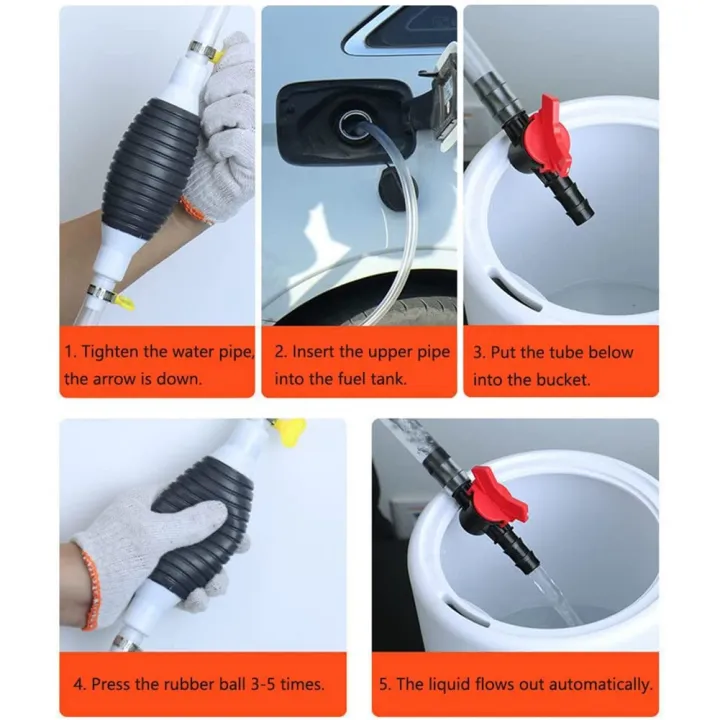 1. Tighten the water pipe, the arrow is down.

2. Insert the upper pipe into the fuel tank.

3. Put the tube below into the bucket.

4. Press the rubber ball 3-5 times.

5. The liquid flows out automatically.