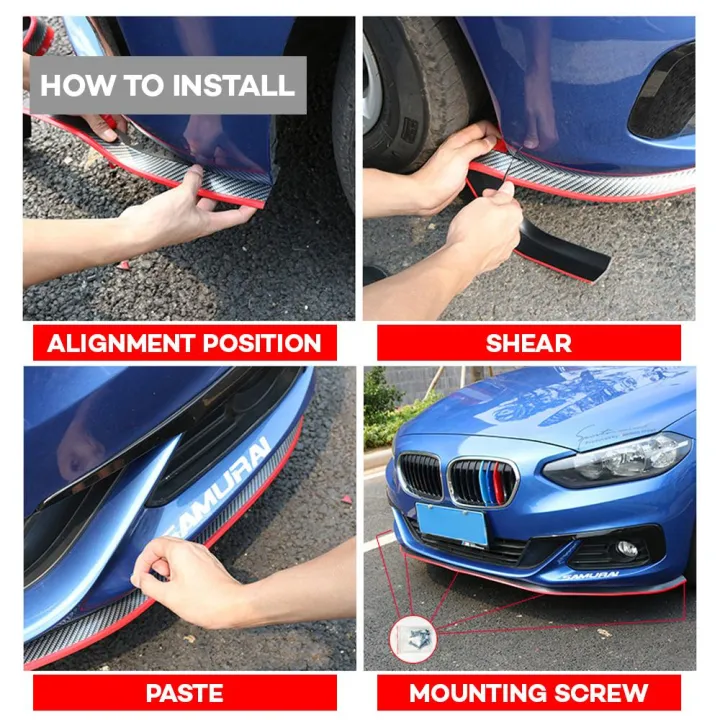 HOW TO INSTALL

ALIGNMENT POSITION

SHEAR

SAMURAI

PASTE

SAMURAI

MOUNTING SCREW