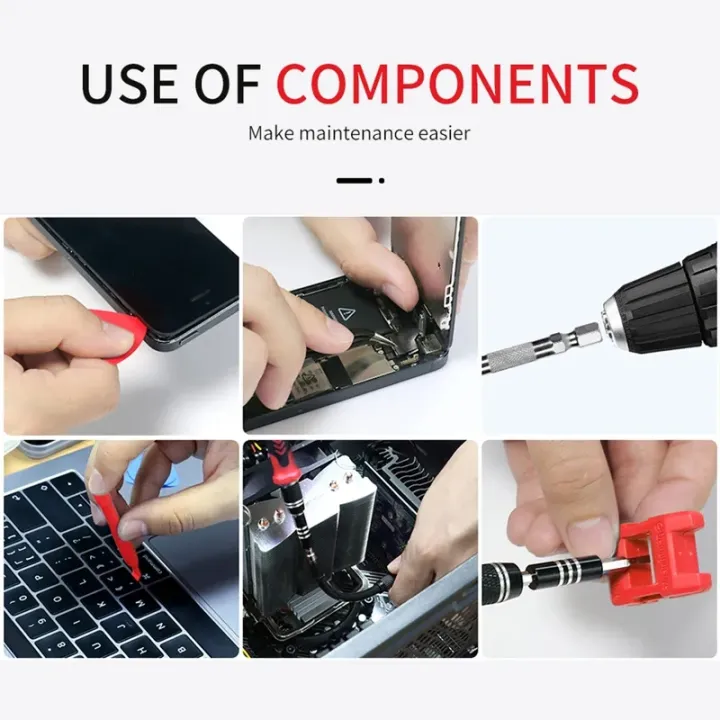 USE OF COMPONENTS

Make maintenance easier