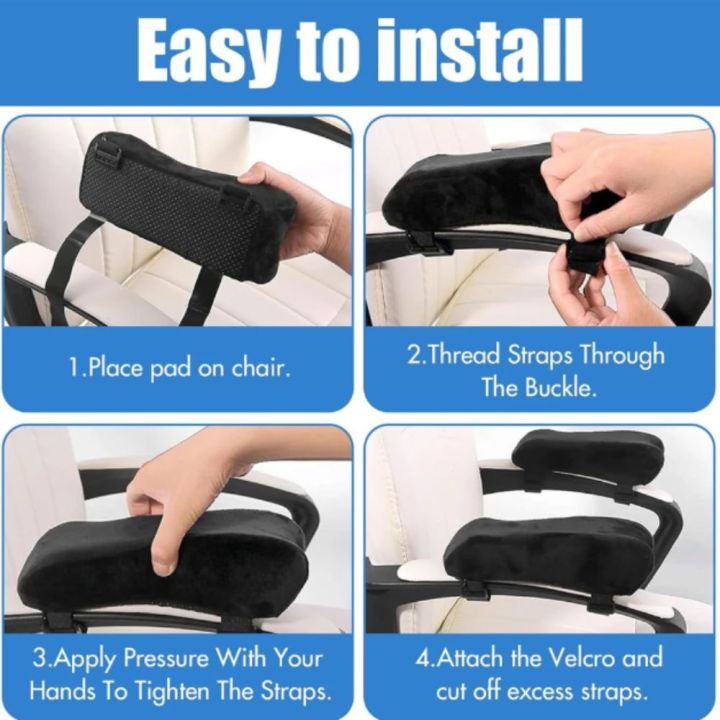 Easy to install

1.Place pad on chair.

2.Thread Straps Through The Buckle.

3.Apply Pressure With Your Hands To Tighten The Straps.

4.Attach the Velcro and cut off excess straps.