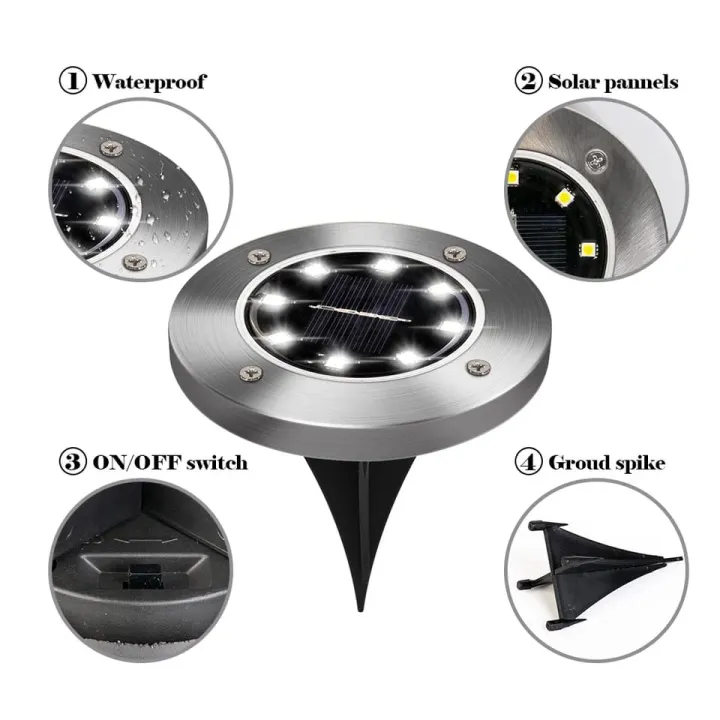 ① Waterproof

② Solar pannels

③ ON/OFF switch

④ Groud spike