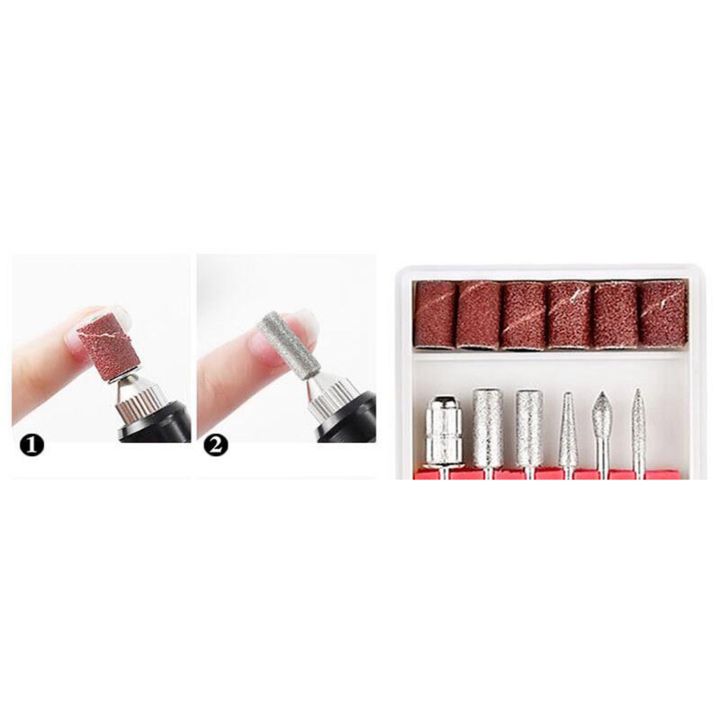 1

2