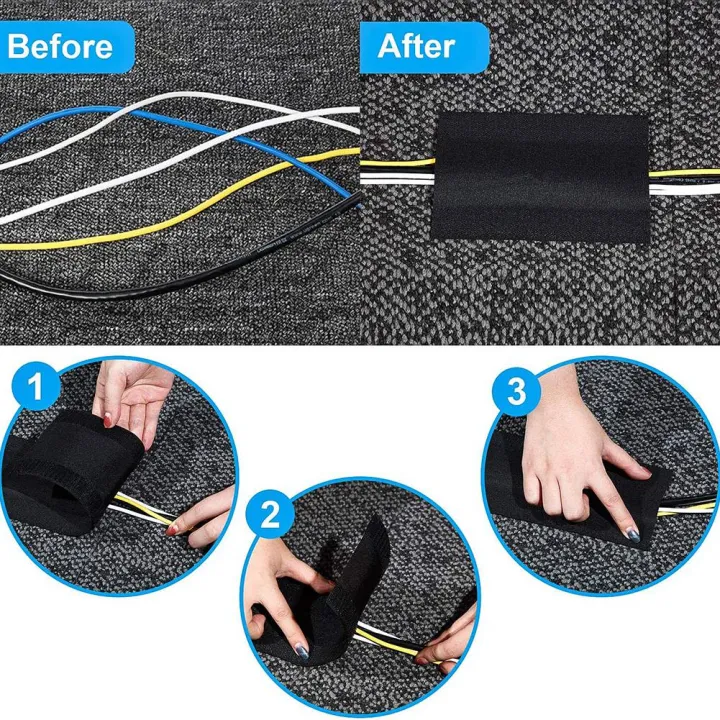 Before

After

1

2

3