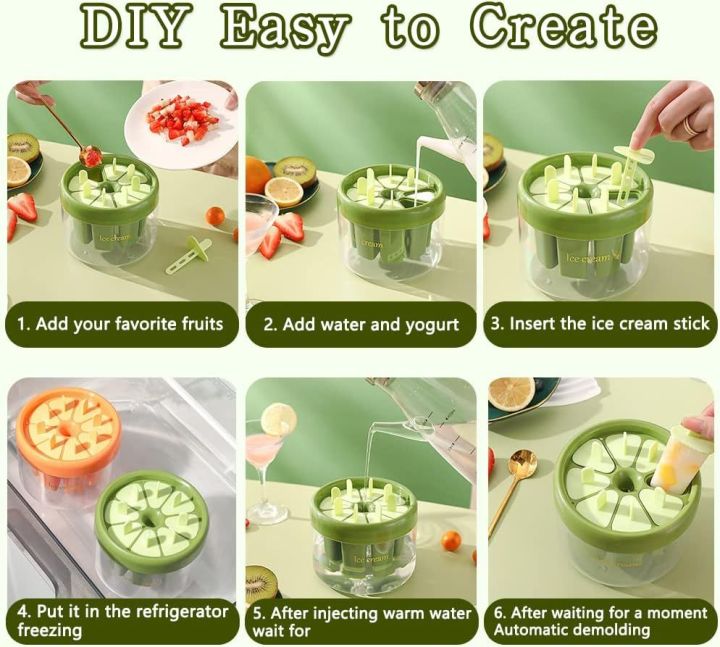 DIY Easy to Create

Ice cream

1. Add your favorite fruits

cream

2. Add water and yogurt

Ice cream

3. Insert the ice cream stick

4. Put it in the refrigerator freezing

Ice cream

5. After injecting warm water wait for

6. After waiting for a moment Automatic demolding