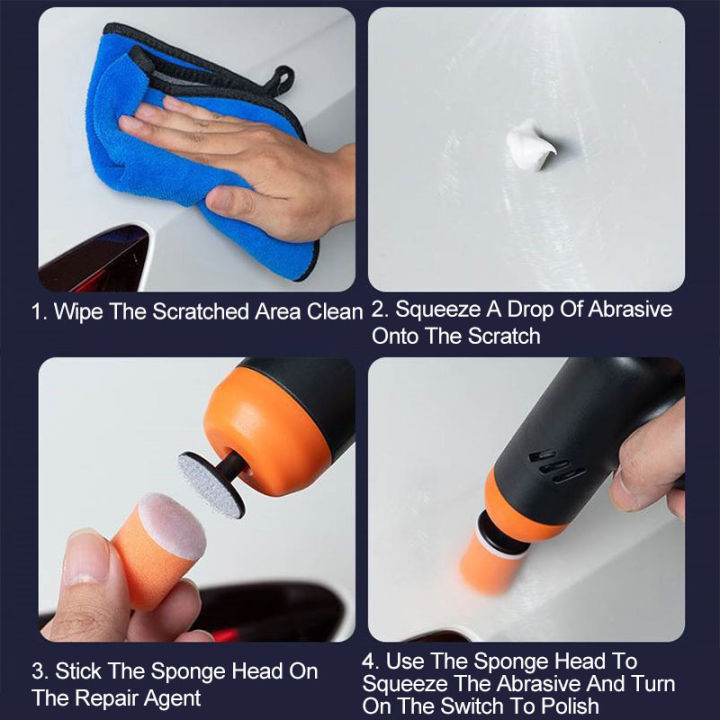 1. Wipe The Scratched Area Clean

2. Squeeze A Drop Of Abrasive Onto The Scratch

3. Stick The Sponge Head On The Repair Agent

4. Use The Sponge Head To Squeeze The Abrasive And Turn On The Switch To Polish