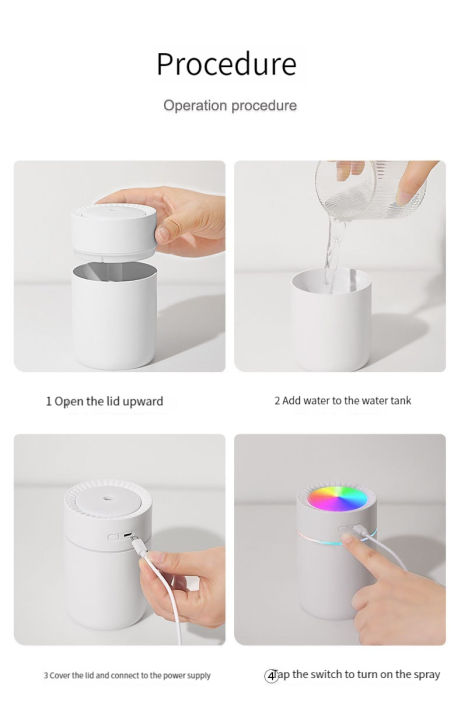 Procedure

Operation procedure

1 Open the lid upward

2 Add water to the water tank

3 Cover the lid and connect to the power supply

4Tap the switch to turn on the spray