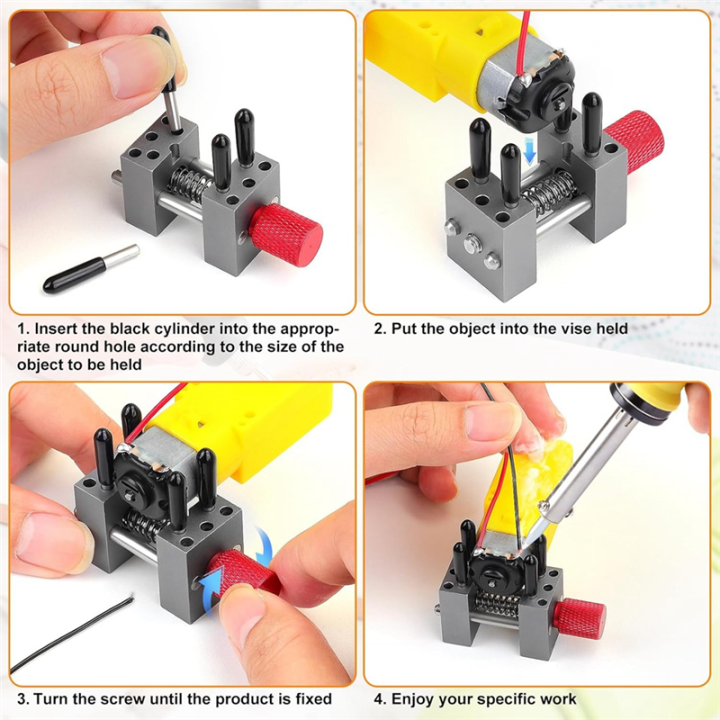 1. Insert the black cylinder into the appropriate round hole according to the size of the object to be held

2. Put the object into the vise held

3. Turn the screw until the product is fixed

4. Enjoy your specific work