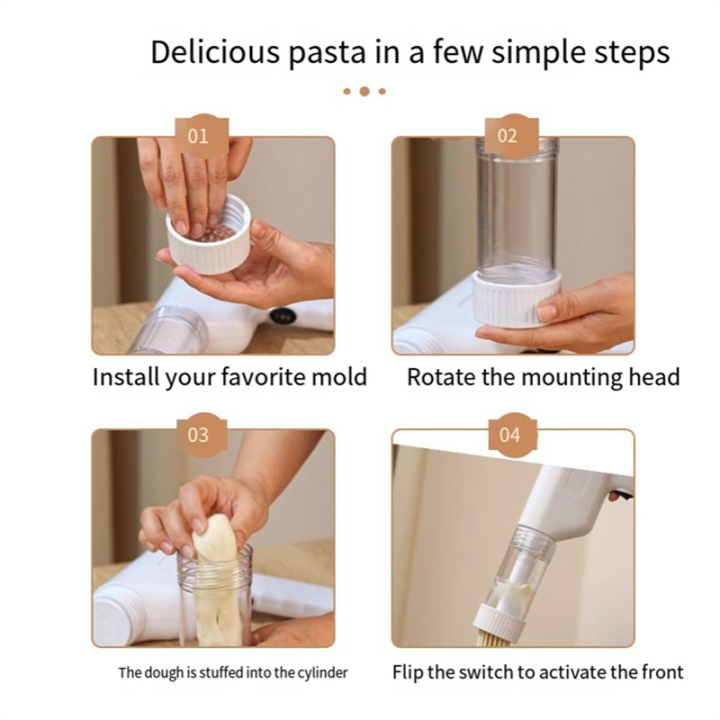 Delicious pasta in a few simple steps

01

Install your favorite mold

02

Rotate the mounting head

03

The dough is stuffed into the cylinder

04

Flip the switch to activate the front