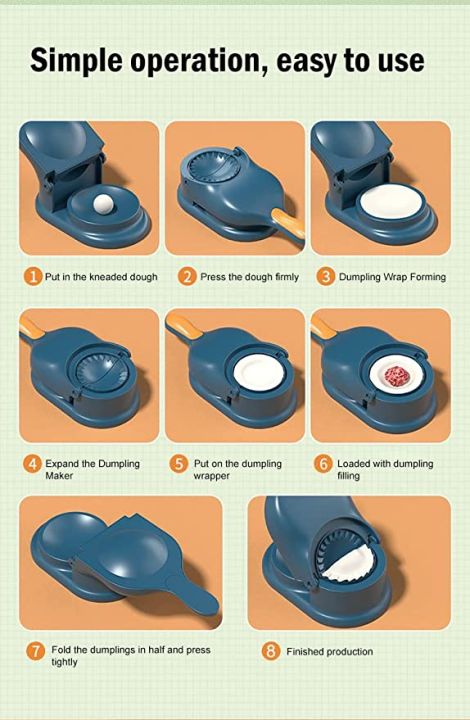 Simple operation, easy to use

1 Put in the kneaded dough

2 Press the dough firmly

3 Dumpling Wrap Forming

4 Expand the Dumpling Maker

5 Put on the dumpling wrapper

6 Loaded with dumpling filling

7 Fold the dumplings in half and press tightly

8 Finished production