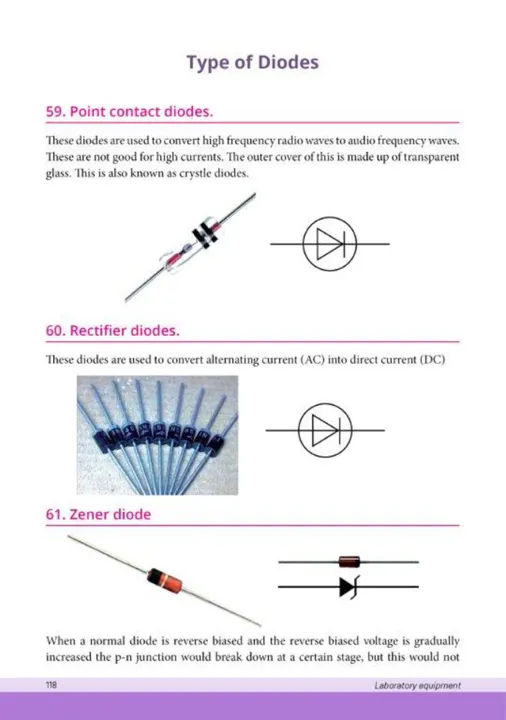 Type of Diodes

59. Point contact diodes.

These diodes are used to convert high frequency radio waves to audio frequency waves. These are not good for high currents. The outer cover of this is made up of transparent glass. This is also known as crystle diodes.

60. Rectifier diodes.

These diodes are used to convert alternating current (AC) into direct current (DC)

61. Zener diode

When a normal diode is reverse biased and the reverse biased voltage is gradually increased the p-n junction would break down at a certain stage, but this would not

118

Laboratory equipment