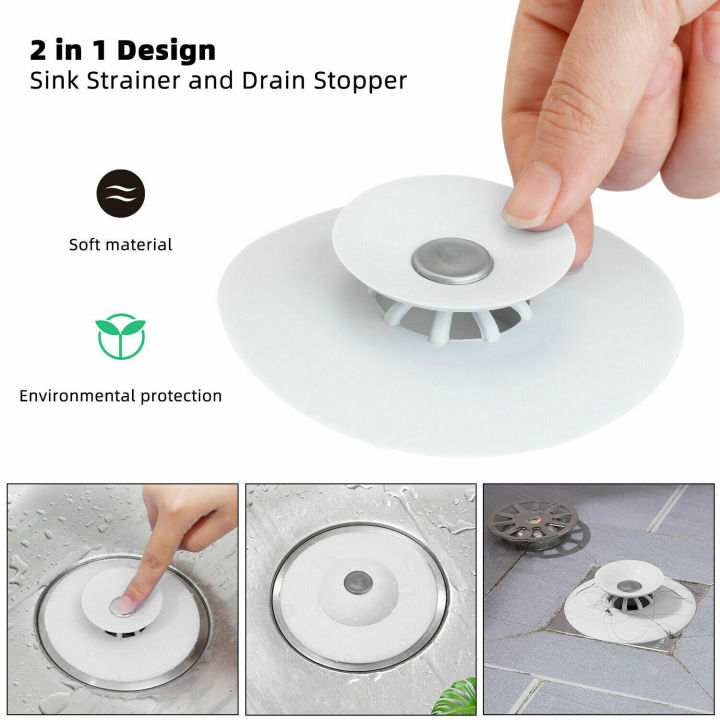 2 in 1 Design
Sink Strainer and Drain Stopper

Soft material

Environmental protection