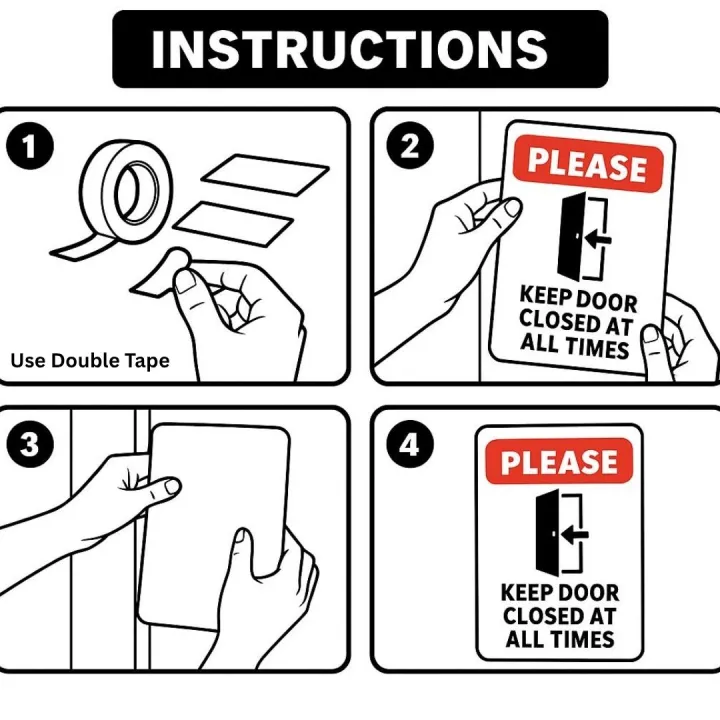 INSTRUCTIONS

1

Use Double Tape

2

PLEASE

KEEP DOOR CLOSED AT ALL TIMES

3

4

PLEASE

KEEP DOOR CLOSED AT ALL TIMES