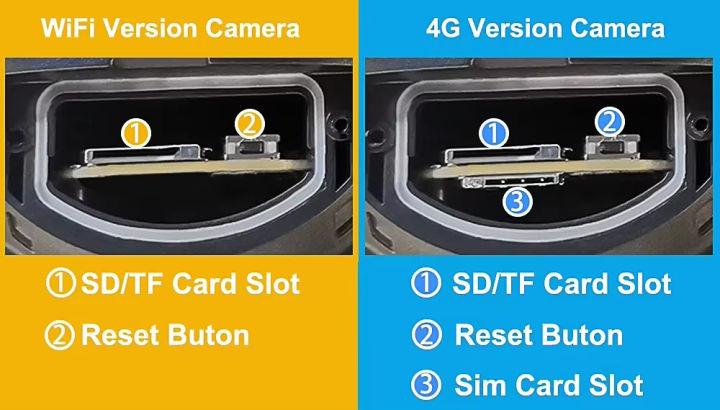 WiFi Version Camera

①

②

① SD/TF Card Slot

② Reset Buton

4G Version Camera

①

②

③

① SD/TF Card Slot

② Reset Buton

③ Sim Card Slot