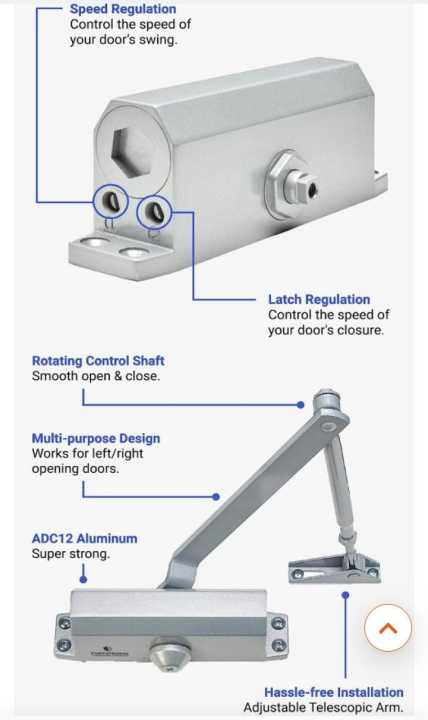 Speed Regulation
Control the speed of your door's swing.

Latch Regulation
Control the speed of your door's closure.

Rotating Control Shaft
Smooth open & close.

Multi-purpose Design
Works for left/right opening doors.

ADC12 Aluminum
Super strong.

Hassle-free Installation
Adjustable Telescopic Arm.