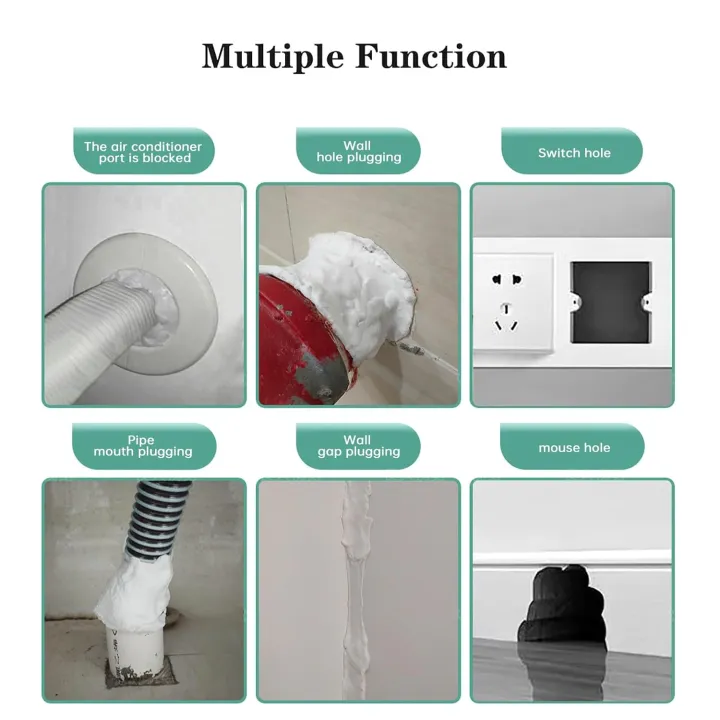 Multiple Function

The air conditioner port is blocked

Wall hole plugging

Switch hole

Pipe mouth plugging

Wall gap plugging

mouse hole