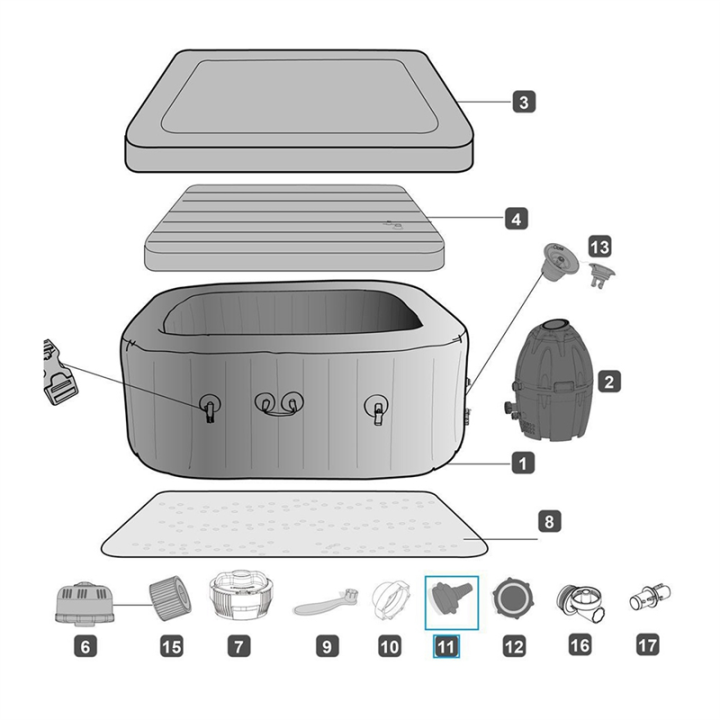 3
4
13
2
1
8
6
15
7
9
10
11
12
16
17