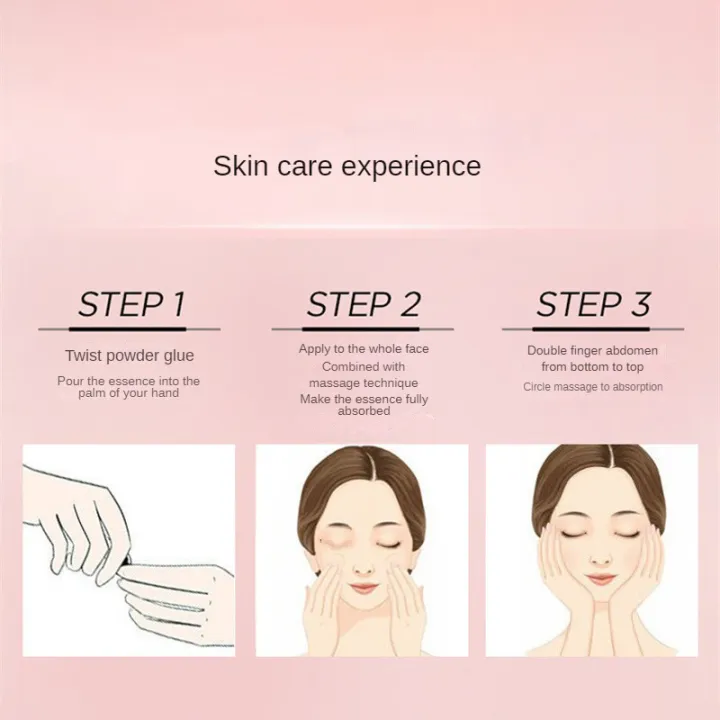 Skin care experience

STEP 1

Twist powder glue

Pour the essence into the palm of your hand

STEP 2

Apply to the whole face
Combined with massage technique
Make the essence fully absorbed

STEP 3

Double finger abdomen from bottom to top

Circle massage to absorption