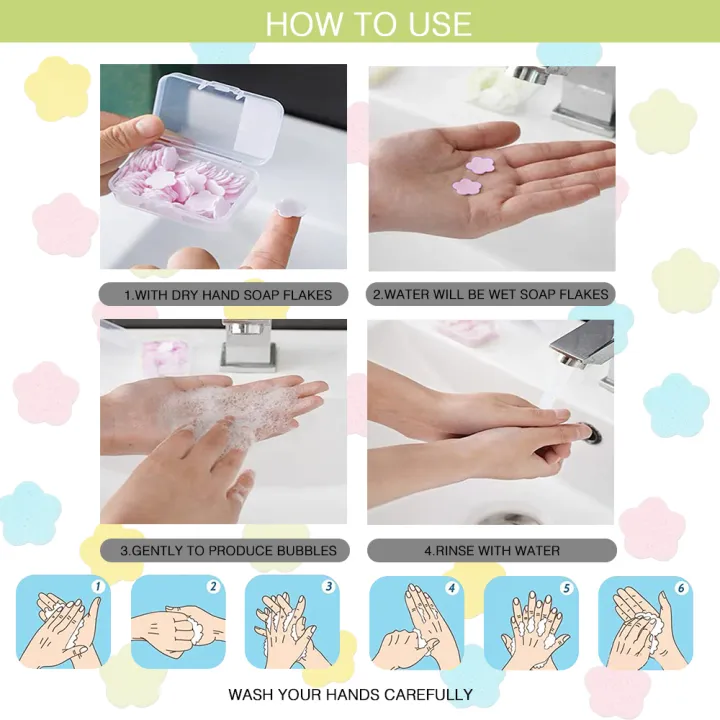 HOW TO USE

1.WITH DRY HAND SOAP FLAKES

2.WATER WILL BE WET SOAP FLAKES

3.GENTLY TO PRODUCE BUBBLES

4.RINSE WITH WATER

1

2

3

4

5

6

WASH YOUR HANDS CAREFULLY